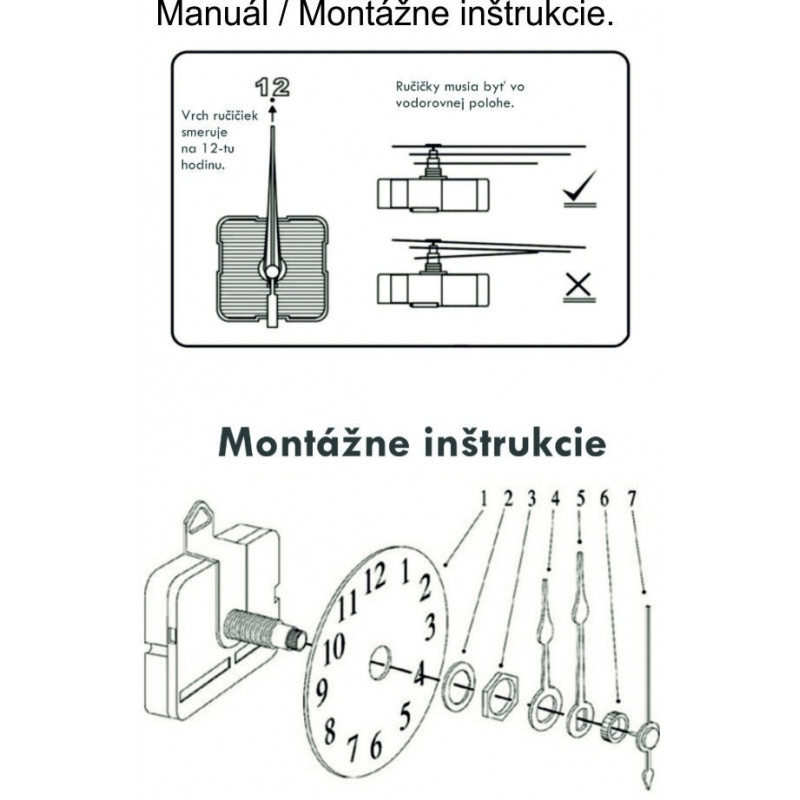 Manuál / Montážne inštrukcie.

12

Vrch ručičiek smeruje na 12-tu hodinu.

Ručičky musia byť vo vodorovnej polohe.

Montážne inštrukcie

1 2 3 4 5 6 7

12 1 2 3 4 5 6 7 8 9 10 11